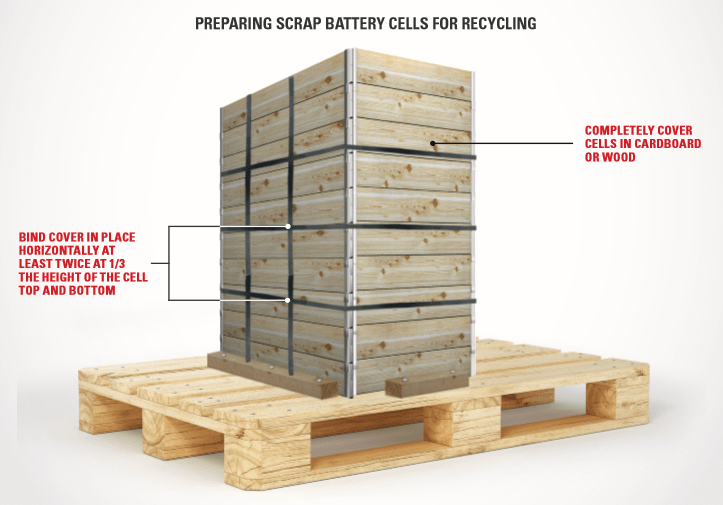 PREPARING SCRAP BATTERY CELLS FOR RECYCLING

COMPLETELY COVER CELLS IN CARDBOARD OR WOOD

BIND COVER IN PLACE HORIZONTALLY AT LEAST TWICE AT 1/3 THE HEIGHT OF THE CELL TOP AND BOTTOM